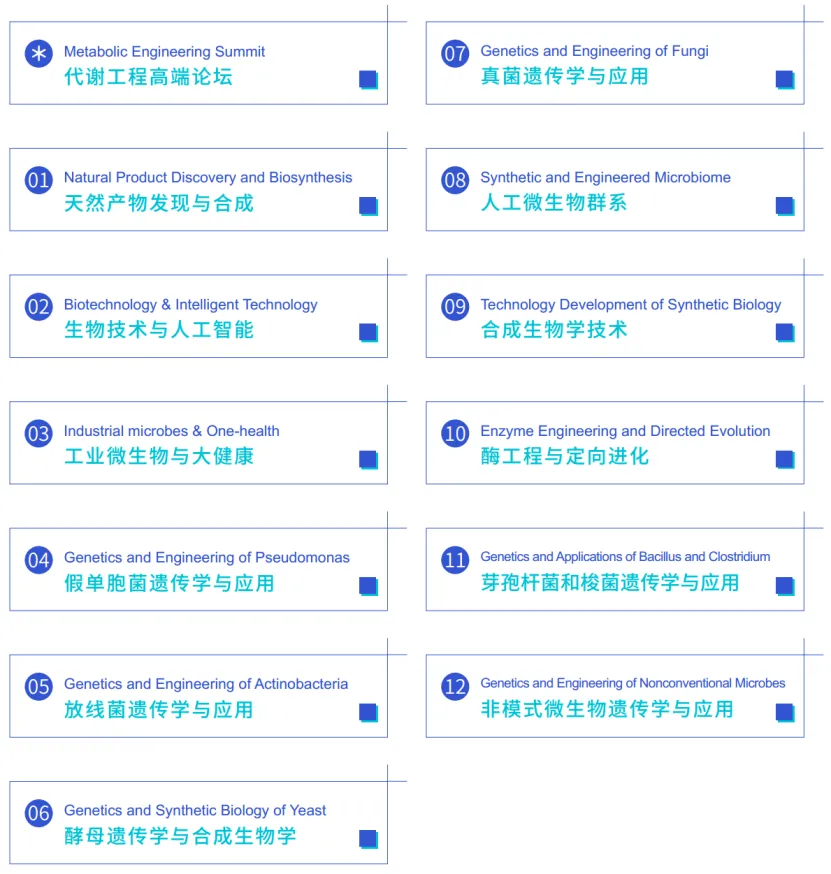 * Metabolic Engineering Summit
代谢工程高端论坛

01 Natural Product Discovery and Biosynthesis
天然产物发现与合成

02 Biotechnology & Intelligent Technology
生物技术与人工智能

03 Industrial microbes & One-health
工业微生物与大健康

04 Genetics and Engineering of Pseudomonas
假单胞菌遗传学与应用

05 Genetics and Engineering of Actinobacteria
放线菌遗传学与应用

06 Genetics and Synthetic Biology of Yeast
酵母遗传学与合成生物学

07 Genetics and Engineering of Fungi
真菌遗传学与应用

08 Synthetic and Engineered Microbiome
人工微生物群系

09 Technology Development of Synthetic Biology
合成生物学技术

10 Enzyme Engineering and Directed Evolution
酶工程与定向进化

11 Genetics and Applications of Bacillus and Clostridium
芽孢杆菌和梭菌遗传学与应用

12 Genetics and Engineering of Nonconventional Microbes
非模式微生物遗传学与应用